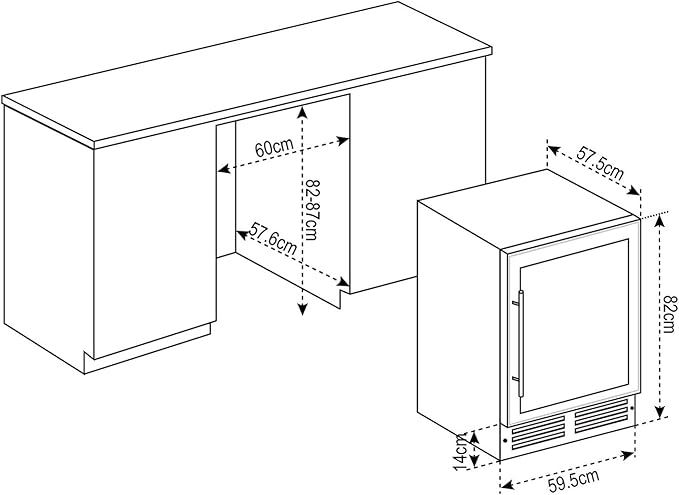 60cm
82-87cm
57.6cm
57.5cm
82cm
14cm
59.5cm