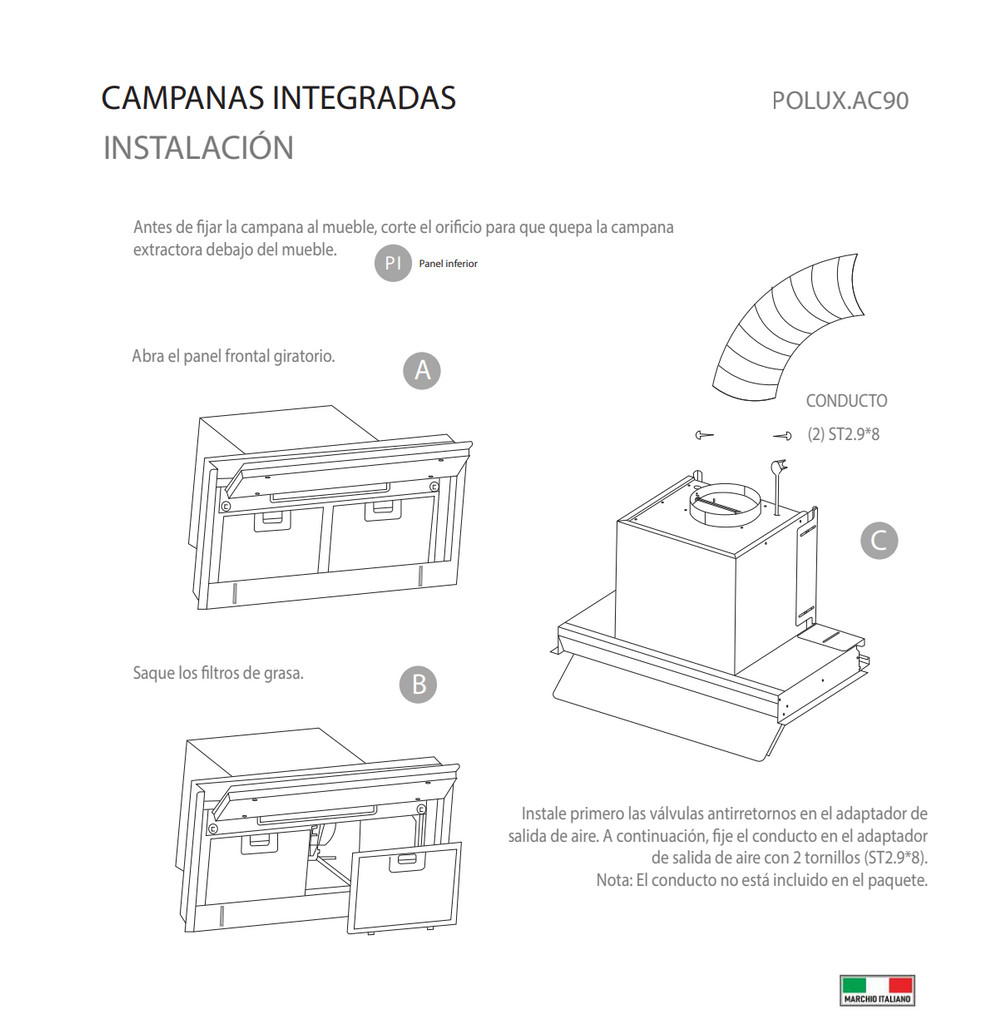 CAMPANAS INTEGRADAS

POLUX.AC90

INSTALACIÓN

Antes de fijar la campana al mueble, corte el orificio para que quepa la campana extractora debajo del mueble.

PI Panel inferior

Abra el panel frontal giratorio.

A

CONDUCTO

(2) ST2.9*8

C

Saque los filtros de grasa.

B

Instale primero las válvulas antirretornos en el adaptador de salida de aire. A continuación, fije el conducto en el adaptador de salida de aire con 2 tornillos (ST2.9*8).
Nota: El conducto no está incluido en el paquete.

MARCHIO ITALIANO