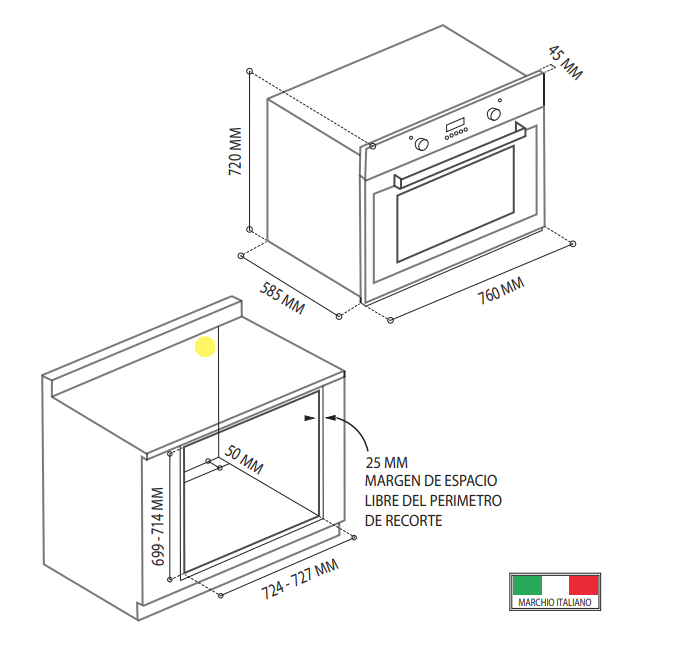 45 MM

720 MM

585 MM

760 MM

50 MM

25 MM
MARGEN DE ESPACIO LIBRE DEL PERIMETRO DE RECORTE

699 - 714 MM

724 - 727 MM

MARCHIO ITALIANO