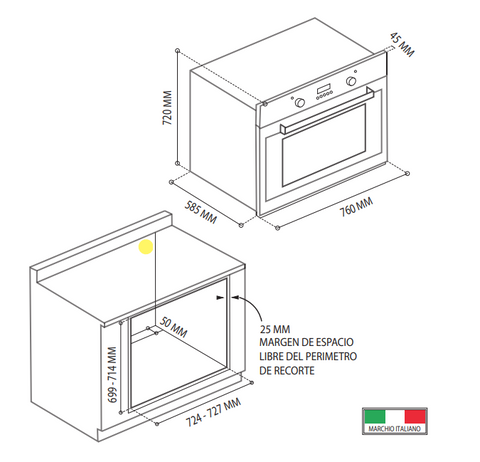 45 MM

720 MM

585 MM

760 MM

50 MM

25 MM
MARGEN DE ESPACIO
LIBRE DEL PERIMETRO
DE RECORTE

699 - 714 MM

724 - 727 MM

MARCHIO ITALIANO