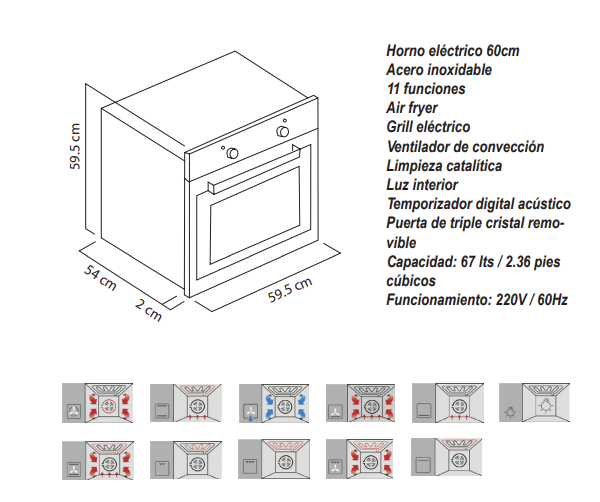 59.5 cm

54 cm

2 cm

59.5 cm

Horno eléctrico 60cm
Acero inoxidable
11 funciones
Air fryer
Grill eléctrico
Ventilador de convección
Limpieza catalítica
Luz interior
Temporizador digital acústico
Puerta de triple cristal removible
Capacidad: 67 lts / 2.36 pies cúbicos
Funcionamiento: 220V / 60Hz