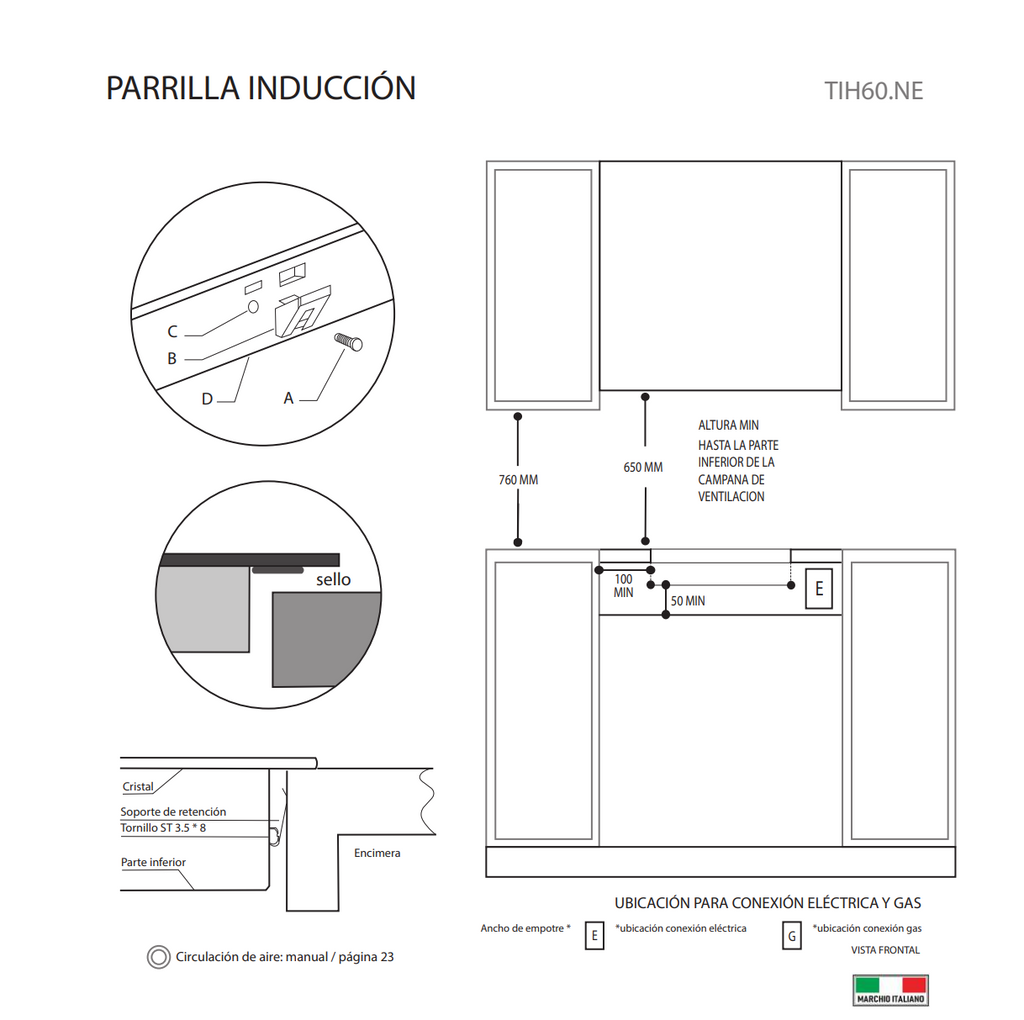 PARRILLA INDUCCIÓN

TIH60.NE

C
B
D
A

sello

Cristal
Soporte de retención
Tornillo ST 3.5 * 8
Parte inferior
Encimera

Circulación de aire: manual / página 23

760 MM
650 MM
ALTURA MIN HASTA LA PARTE INFERIOR DE LA CAMPANA DE VENTILACION

100 MIN
50 MIN
E

UBICACIÓN PARA CONEXIÓN ELÉCTRICA Y GAS

Ancho de empotre *
E
*ubicación conexión eléctrica
G
*ubicación conexión gas
VISTA FRONTAL

MARCHIO ITALIANO